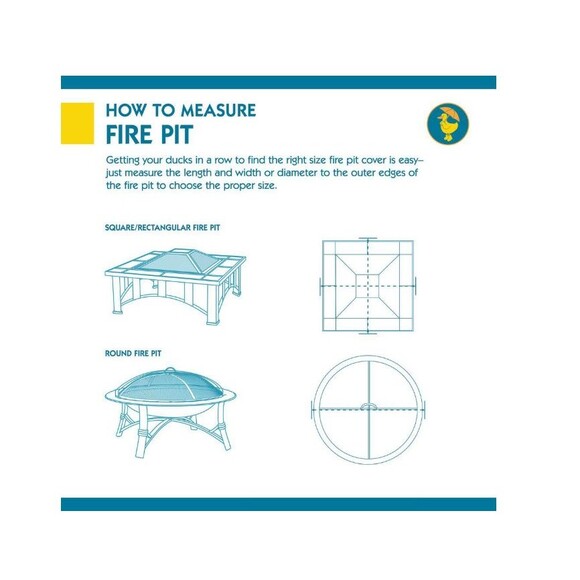 HOW TO MEASURE
FIRE PIT

Getting your ducks in a row to find the right size fire pit cover is easy– just measure the length and width or diameter to the outer edges of the fire pit to choose the proper size.

SQUARE/RECTANGULAR FIRE PIT

ROUND FIRE PIT